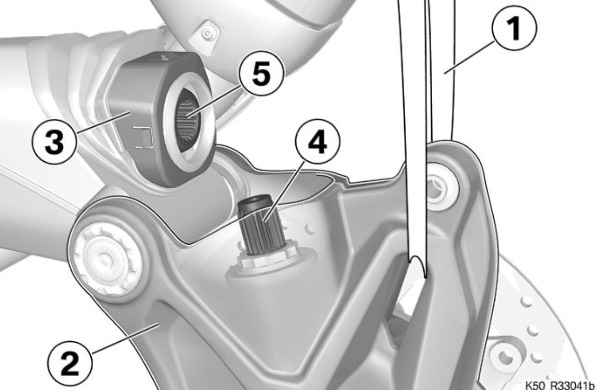 1
5
3
4
2
K50_R33041b